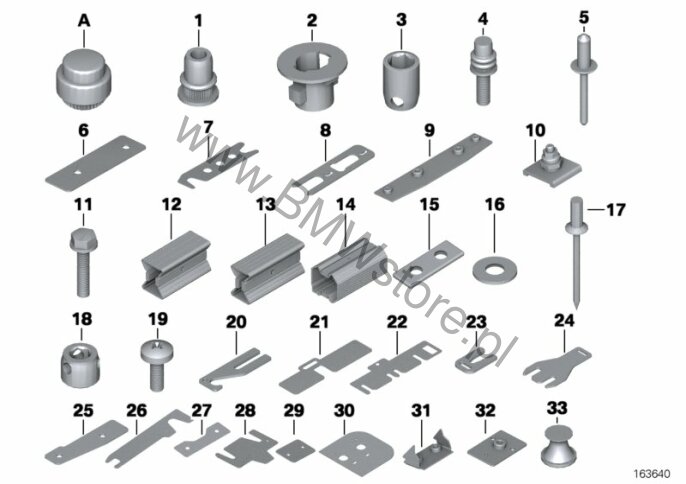 A 1 2 3 4 5

6 7 8 9 10

11 12 13 14 15 16 17

18 19 20 21 22 23 24

25 26 27 28 29 30 31 32 33

www.BMWstore.pl

163640