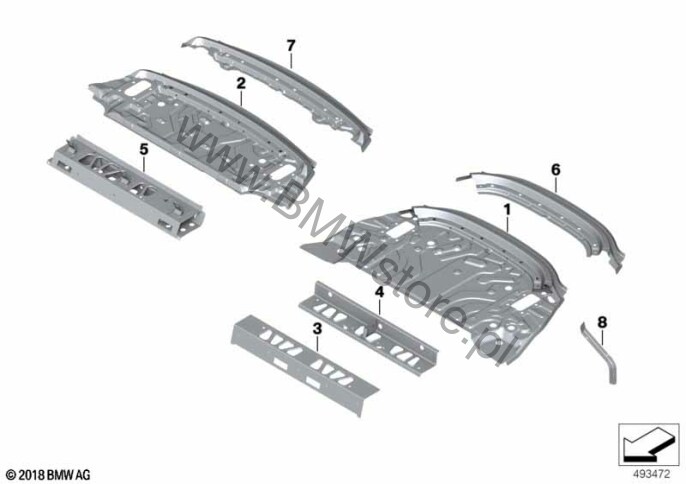 7
2
5
6
1
4
3
8
www.BMWstore.pl
© 2018 BMW AG
493472