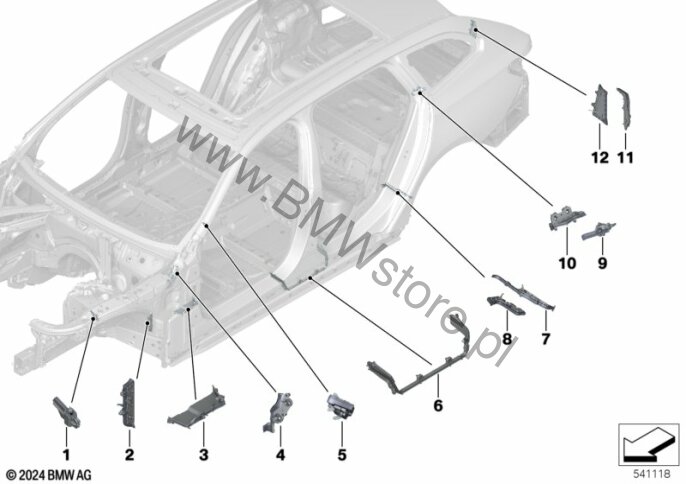 www.BMWstore.pl

12 11

10 9

8 7

6

1 2 3 4 5

© 2024 BMW AG

541118