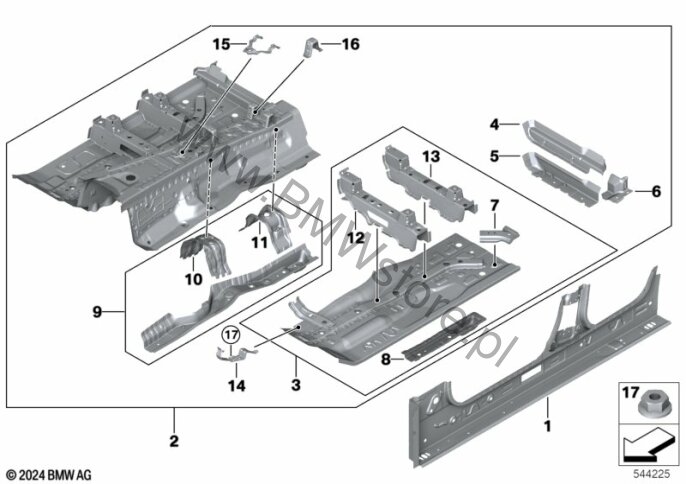 15
16
4
5
6
13
7
12
11
10
9
17
14
3
8
2
1
17
www.BMWstore.pl
© 2024 BMW AG
544225