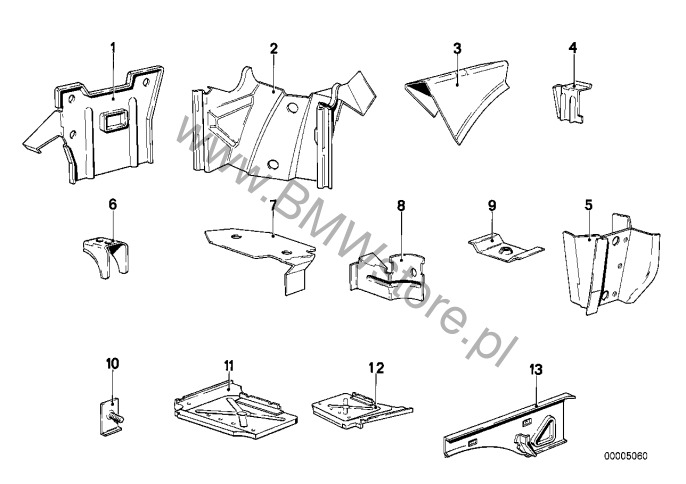 1
2
3
4
6
7
8
9
5
10
11
12
13
www.BMWstore.pl
00005060