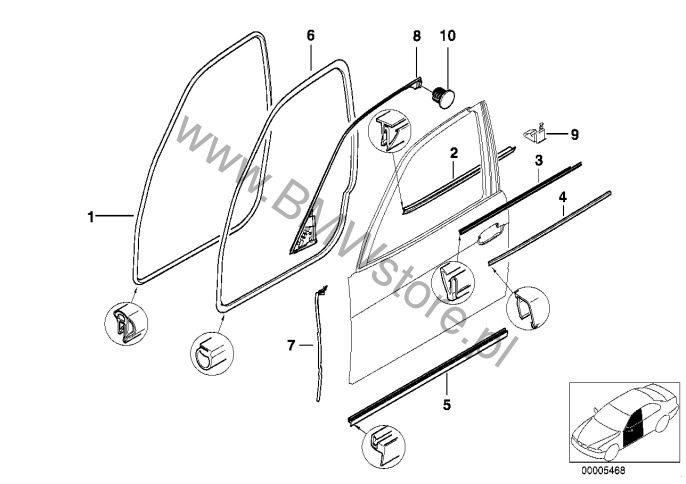 6
8
10
9
2
3
4
1
7
5
www.BMWstore.pl
00005468