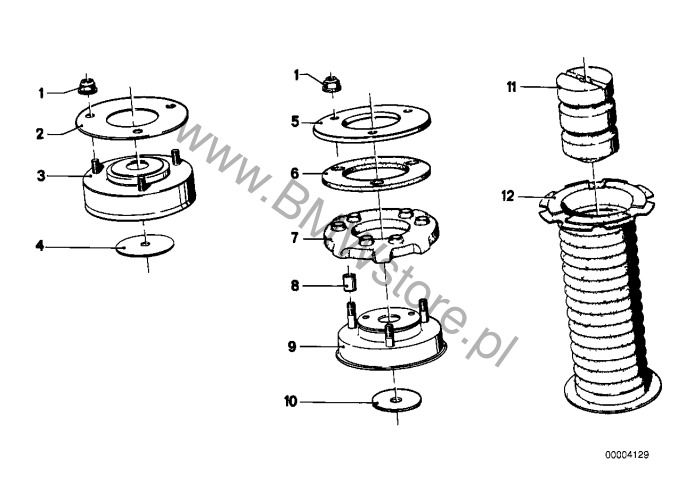 1
2
3
4
1
5
6
7
8
9
10
11
12
www.BMWstore.pl
00004129