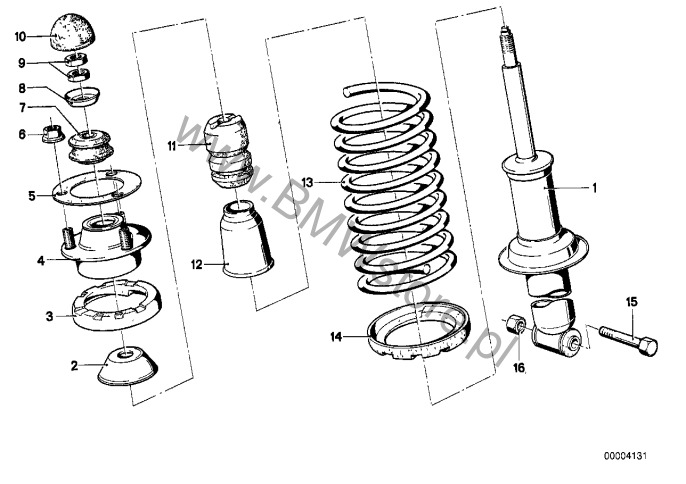 10
9
8
7
6
5
4
3
2
11
12
13
14
1
15
16
www.BMWstore.pl
00004131