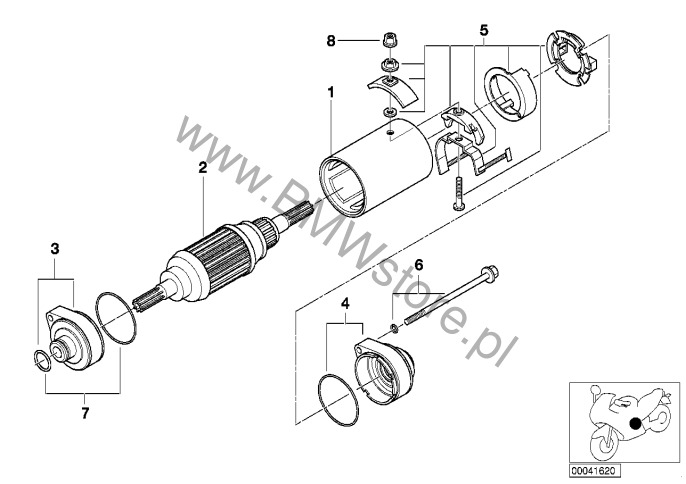 8
5
1
2
3
6
4
7
www.BMWstore.pl
00041620