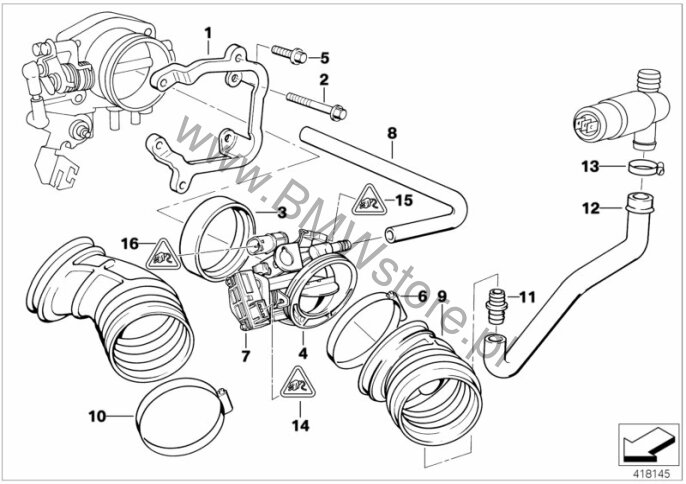 1
5
2
8
13
12
15
3
16
6
9
11
7
4
14
10
www.BMWstore.pl
418145