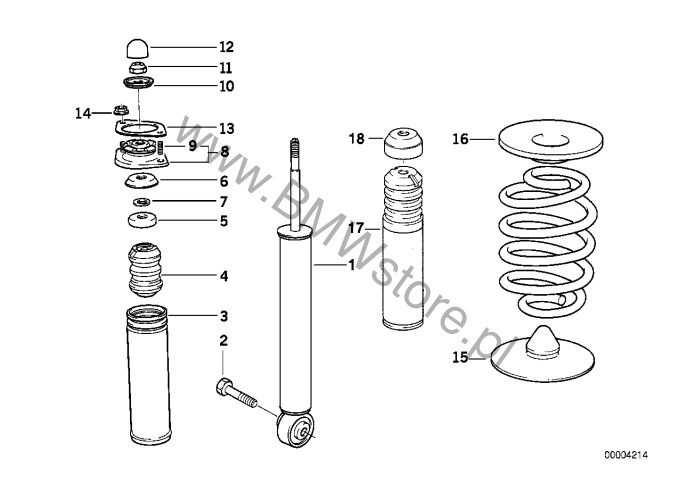 12
11
10
14
13
9
8
6
7
5
4
3
2
1
18
17
16
15
www.BMWstore.pl
00004214