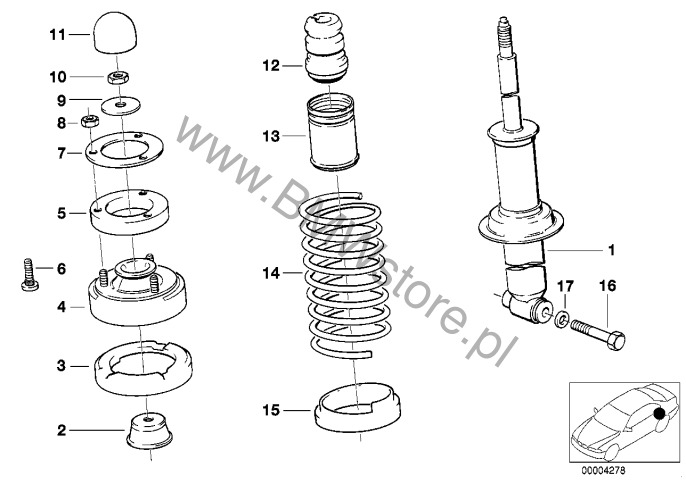 11
10
9
8
7
5
6
4
3
2
12
13
14
15
1
17
16
www.BMWstore.pl
00004278