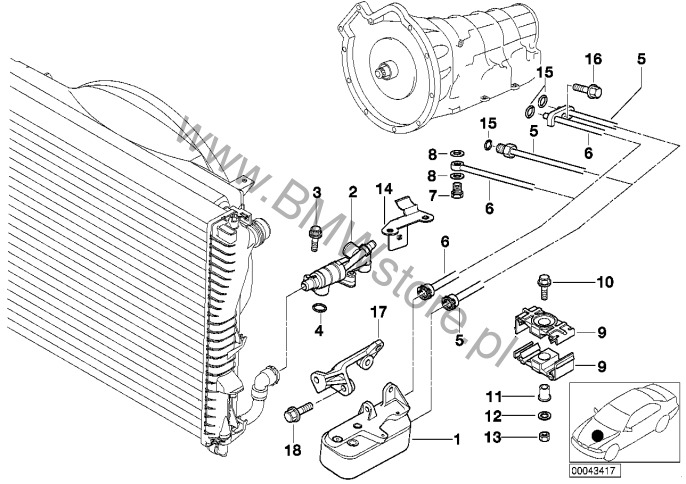 www.BMWstore.pl

16
5
15
15
5
6
8
8
7
6
3
2
14
6
10
4
17
5
9
9
11
12
13
18
1
00043417