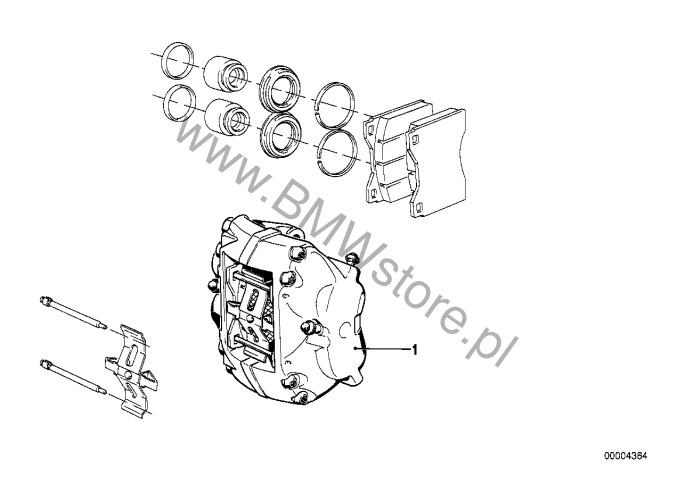 www.BMWstore.pl

1

00004364