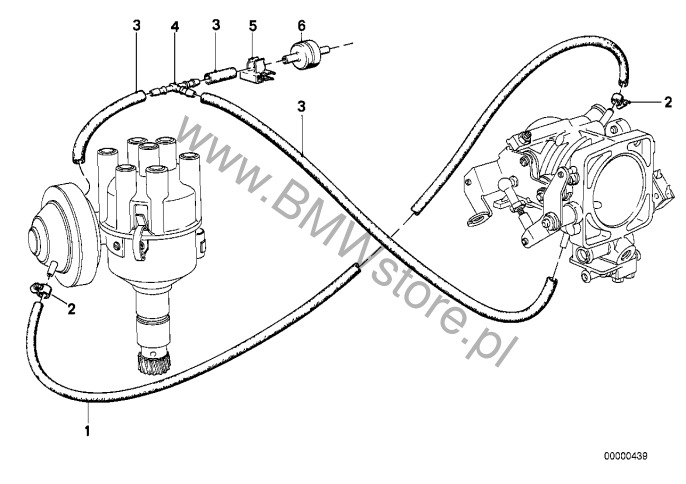 3
4
3
5
6
3
2
2
1
www.BMWstore.pl
00000439