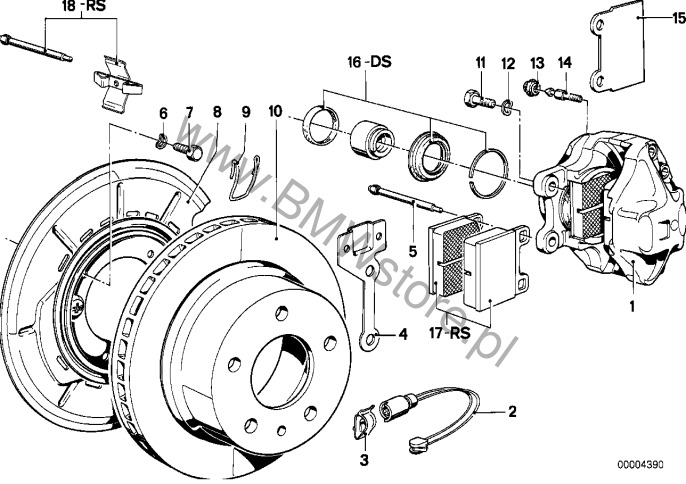 18 -RS
15
16 -DS
11
12
13
14
6
7
8
9
10
www.BMWstore.pl
5
1
4
17-RS
2
3
00004390