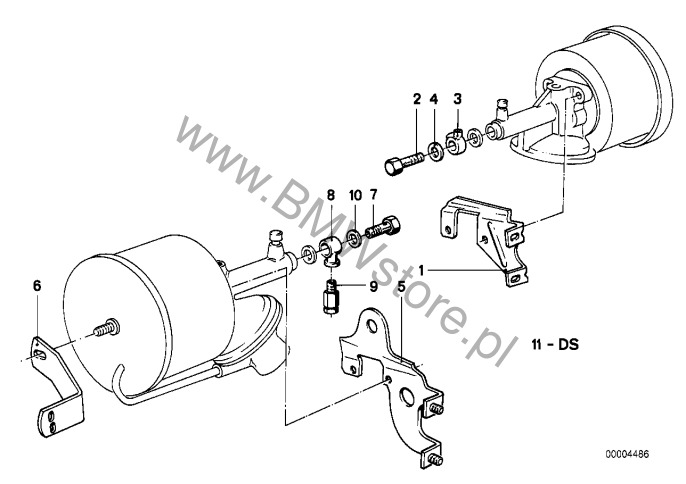 www.BMWstore.pl

2
4
3
8
10
7
1
9
5
6
11 - DS
00004486