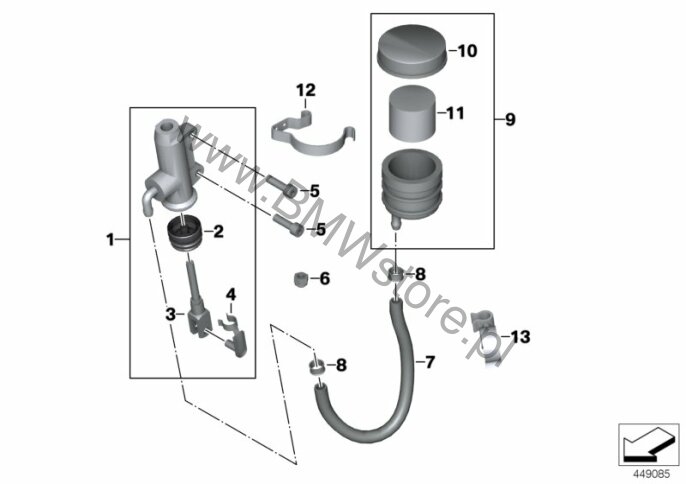 10
12
11
9
5
5
1
2
6
8
4
3
13
8
7
www.BMWstore.pl
449085