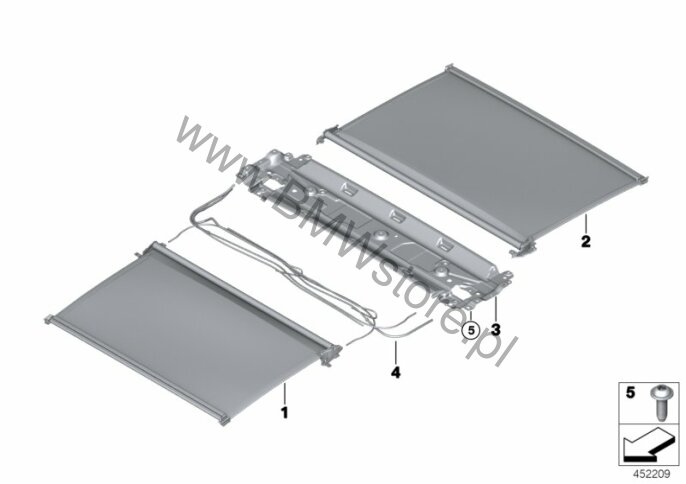 www.BMWstore.pl

2

5

3

4

1

5

452209