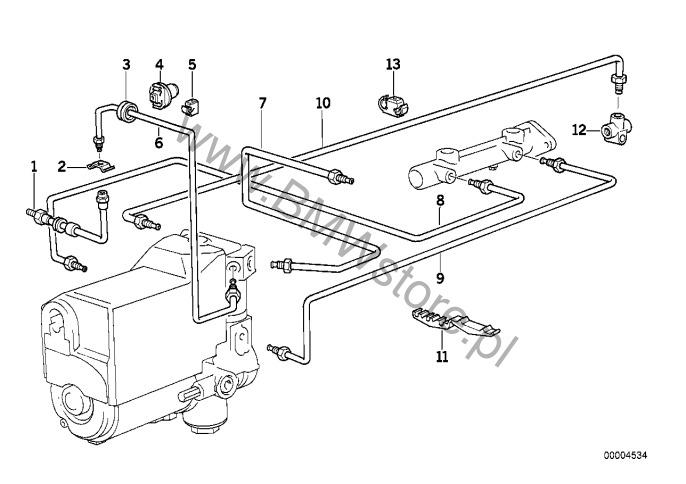 3
4
5
13
7
10
6
12
1
2
8
9
11
www.BMWstore.pl
00004534