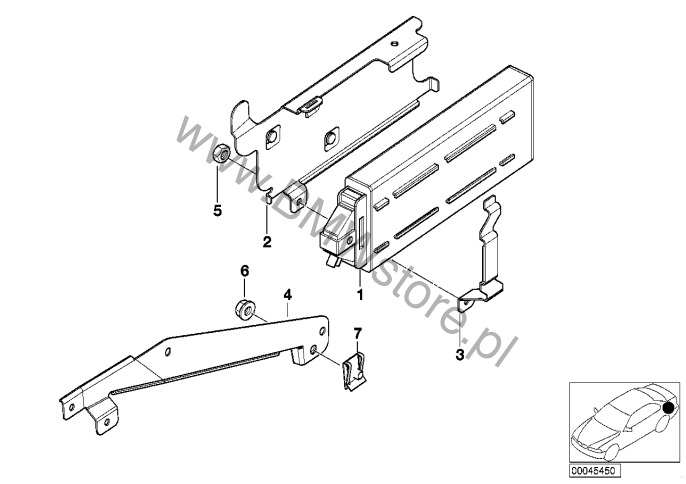 www.BMWstore.pl

5

2

1

6

4

7

3

00045450