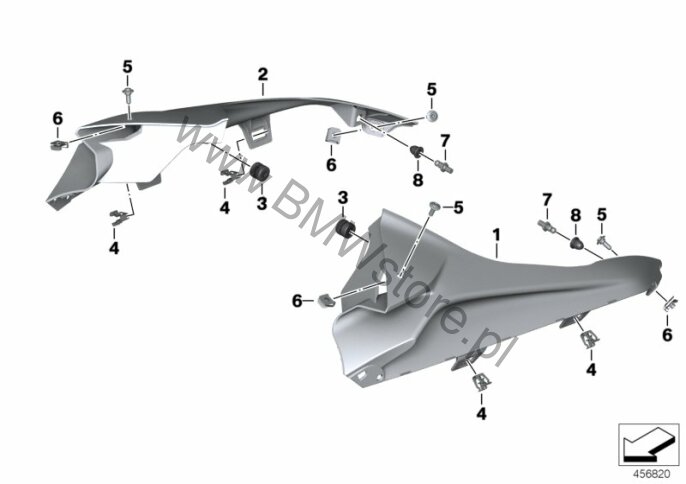 5
2
5
6
7
6
8
4
3
4
www.BMWstore.pl
3
5
7
8
5
1
6
6
4
4
456820