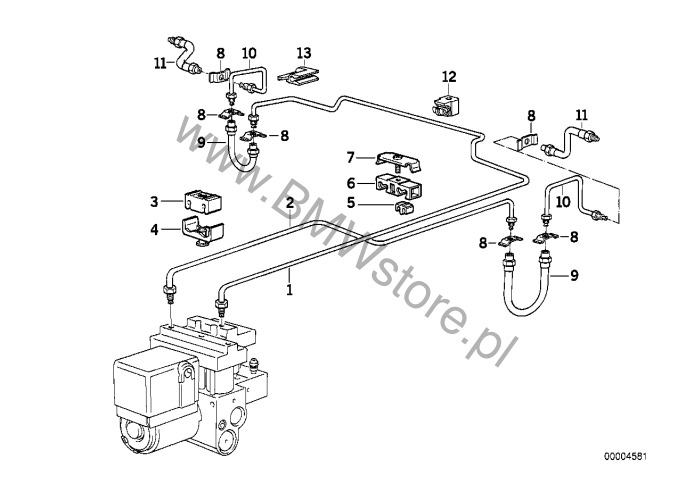 11
8
10
13
12
8
8
9
8
11
7
6
5
3
4
2
10
8
8
9
1
www.BMWstore.pl
00004581