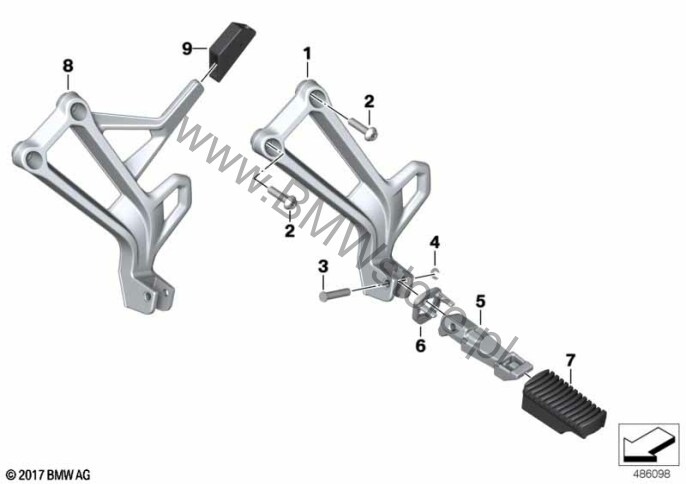 9
8
1
2
2
4
3
5
6
7
www.BMWstore.pl
© 2017 BMW AG
486098