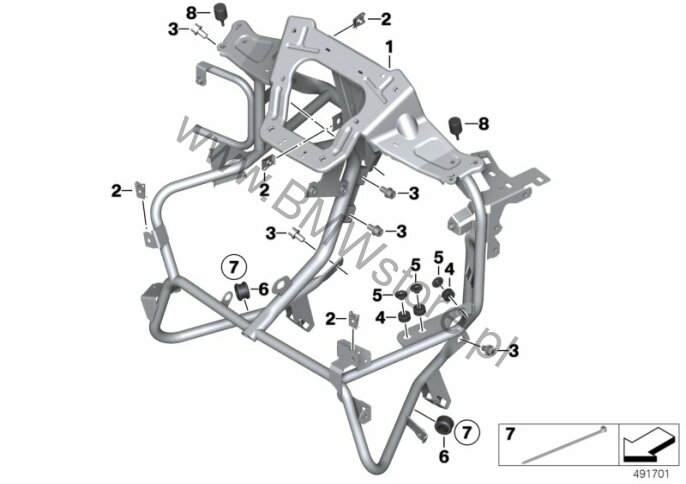 8
3
2
1
8
2
2
3
3
3
7
6
5
5
4
5
4
2
3
7
6
7
491701
www.BMWstore.pl