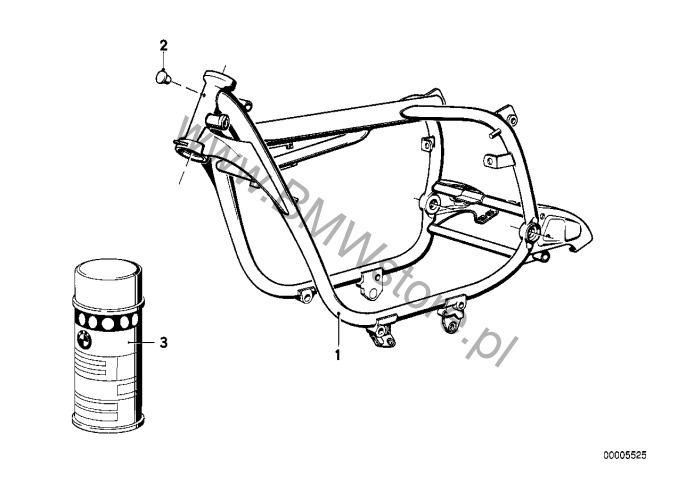 2

www.BMWstore.pl

3

1

00005525