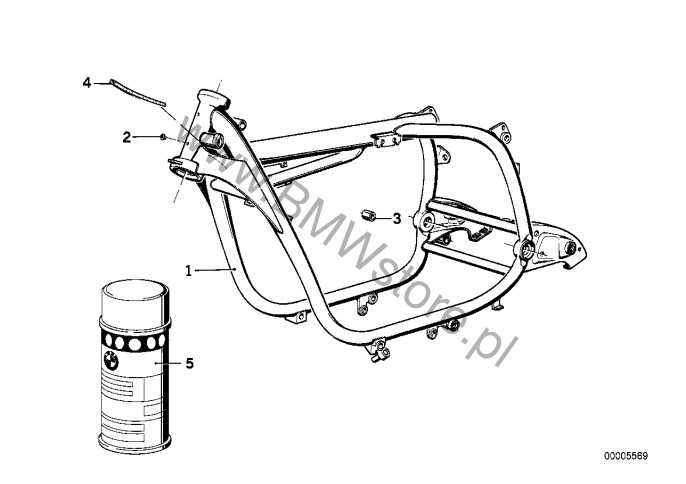 4
2
3
1
5
www.BMWstore.pl
00005569