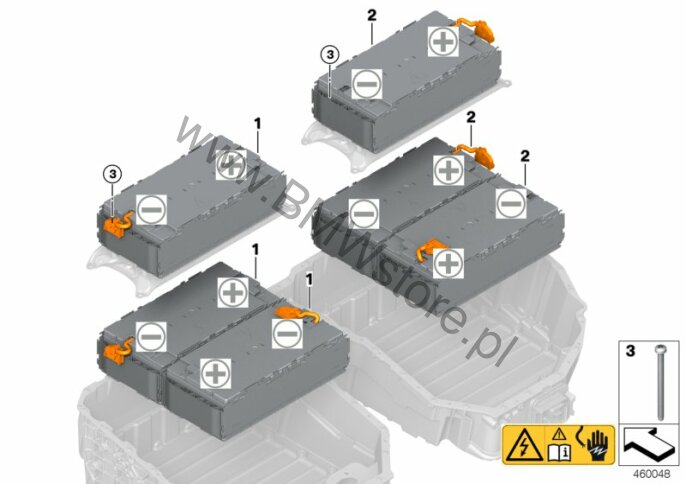 2
3
1
2
2
3
1
1
www.BMWstore.pl
3
460048