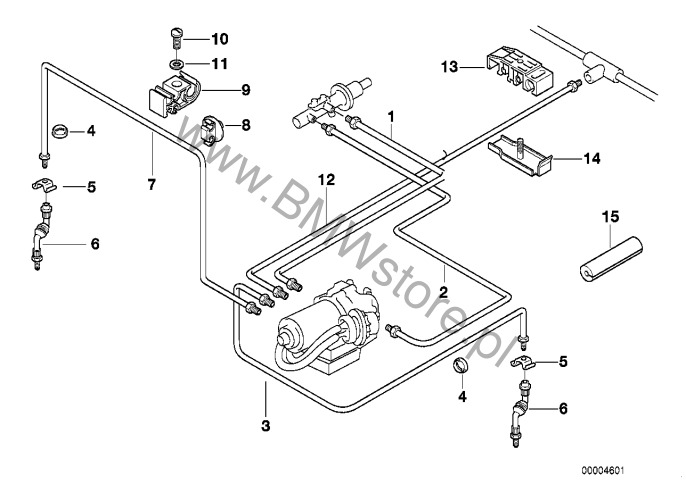 10
11
9
13
4
8
1
7
14
5
12
15
6
2
5
4
6
3
www.BMWstore.pl
00004601