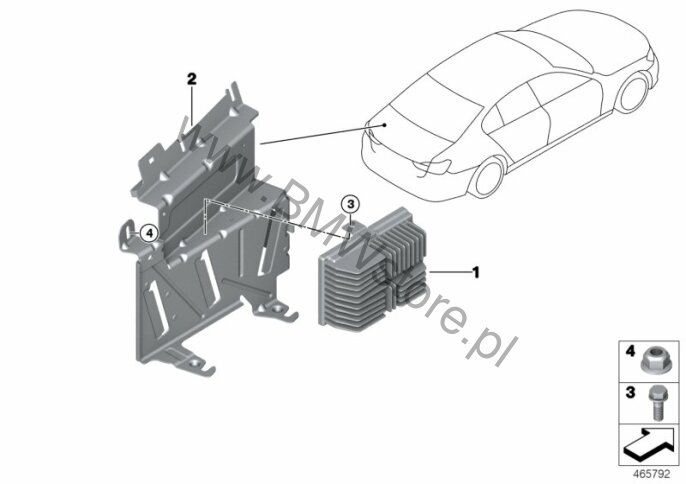 2

3

4

1

www.BMWstore.pl

4

3

465792