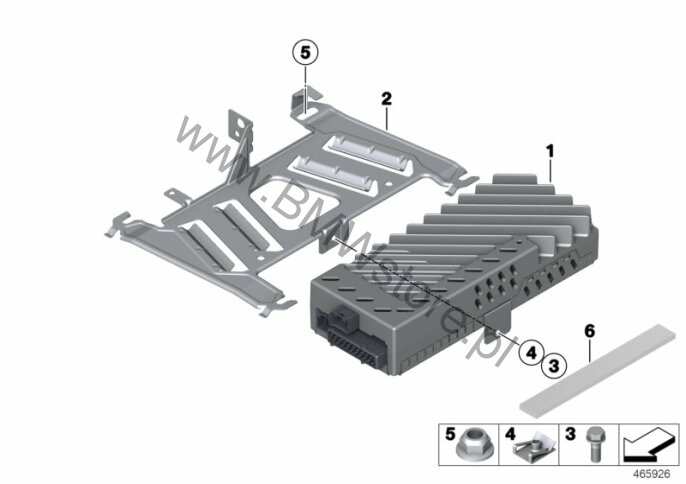 5
2
1
www.BMWstore.pl
4
3
6
5
4
3
465926