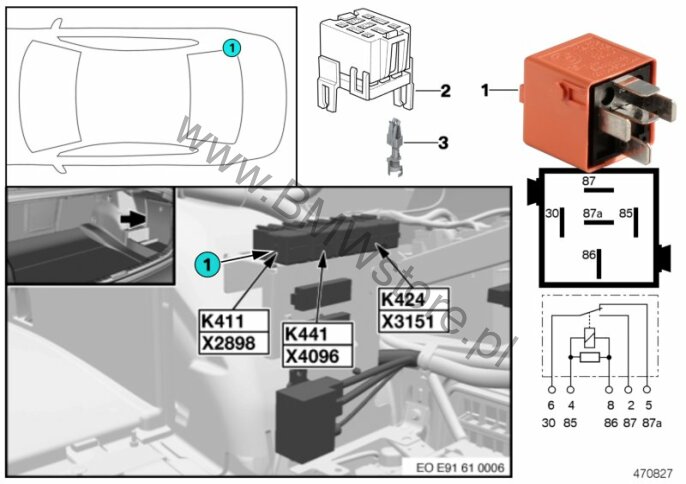 1

2

3

1

www.BMWstore.pl

87

30

87a

85

86

1

K411
X2898

K441
X4096

K424
X3151

6 4 8 2 5
30 85 86 87 87a

EO E91 61 0006

470827