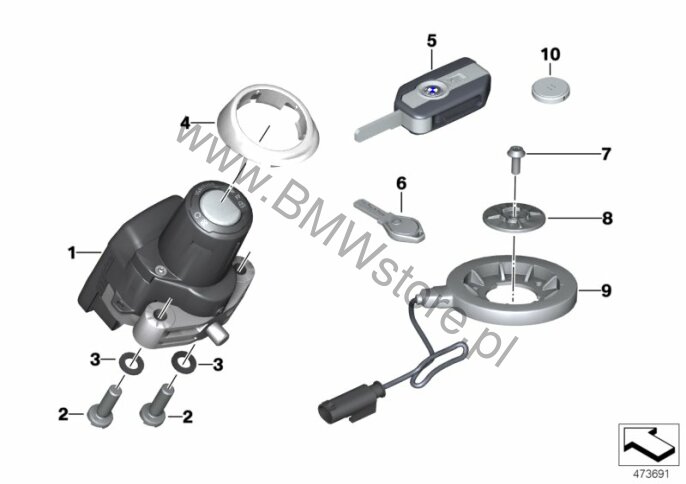 5
10
4
7
6
8
1
9
3
3
2
2
www.BMWstore.pl
473691