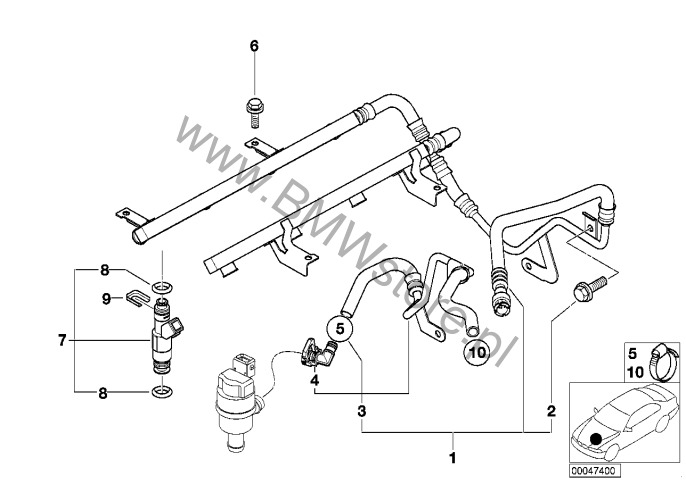 6

www.BMWstore.pl

8

9

7

8

5

10

4

3

2

1

5
10

00047400