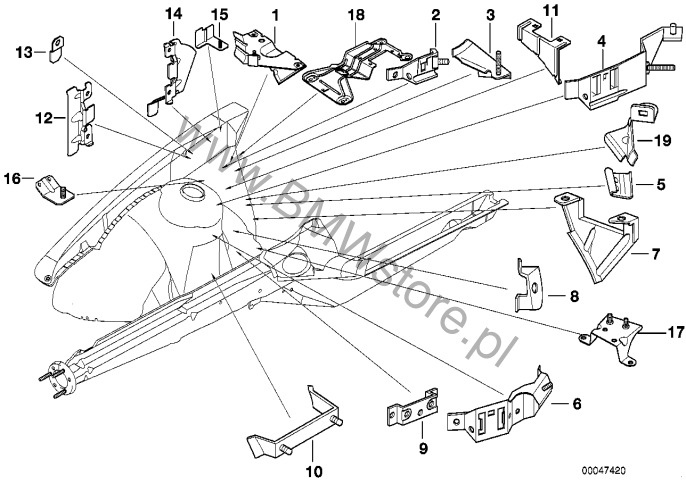 14
15
1
18
2
3
11
4
13
12
19
16
5
7
8
17
6
9
10
www.BMWstore.pl
00047420