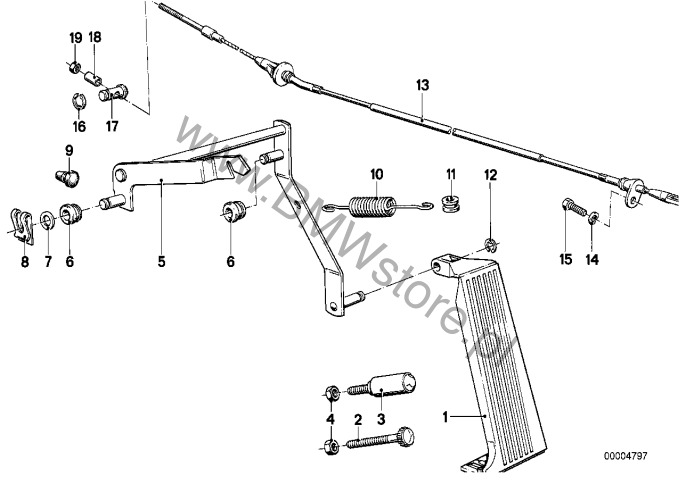 19
18
16
17
13
9
10
11
12
8
7
6
5
6
15
14
www.BMWstore.pl
4
2
3
1
00004797