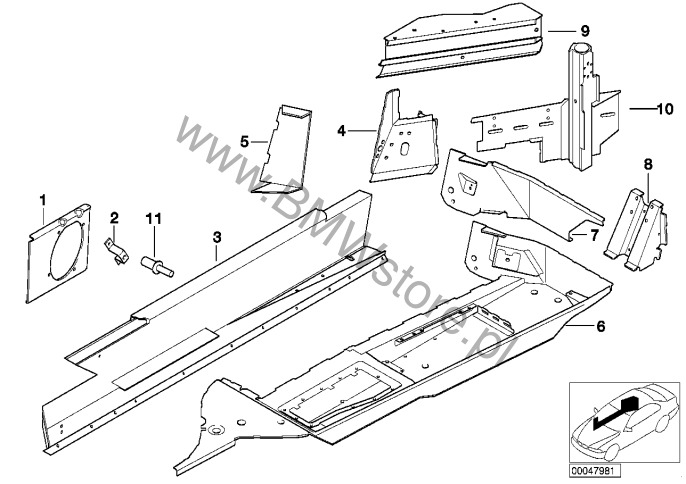 9
10
5
4
8
1
2
11
3
7
6
www.BMWstore.pl
00047981