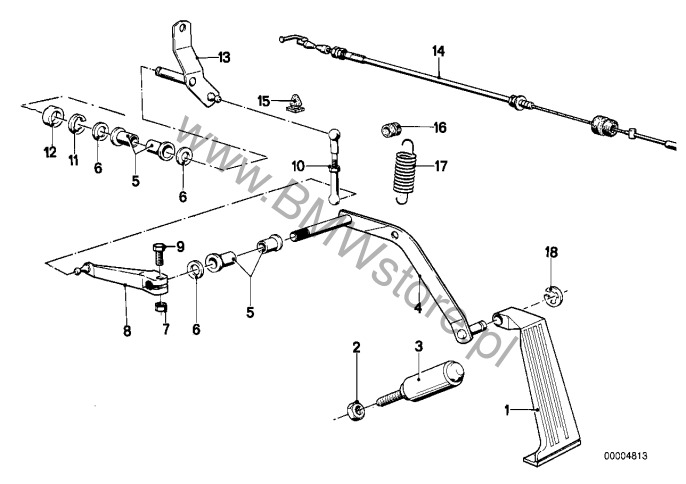 13
14
15
16
12
11
6
5
6
10
17
www.BMWstore.pl
9
18
8
7
6
5
4
2
3
1
00004813