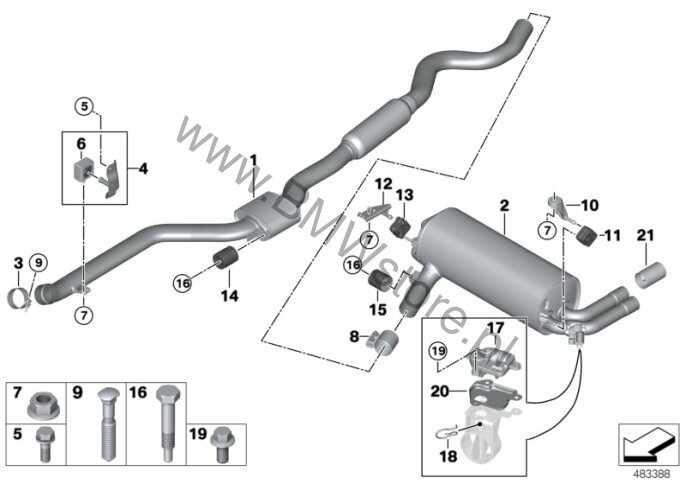 www.BMWstore.pl

5
6
4
1
3
9
7
16
14
12
13
7
16
15
8
2
10
7
11
21
17
19
20
18

7
9
16
5
19

483388