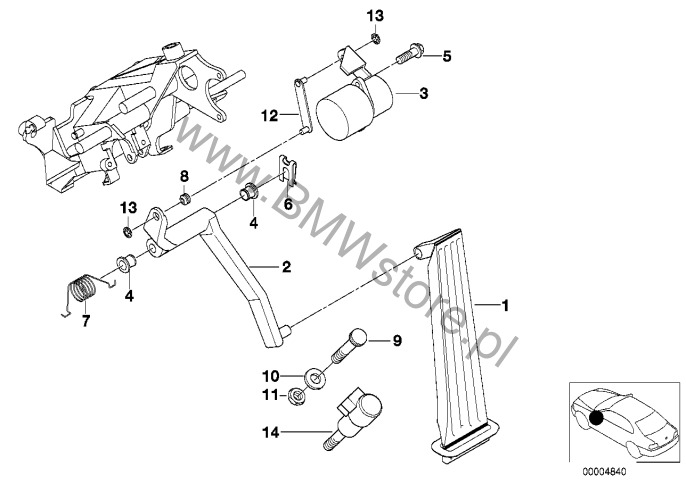 13
5
3
12
8
6
13
4
2
4
7
1
9
10
11
14
www.BMWstore.pl
00004840