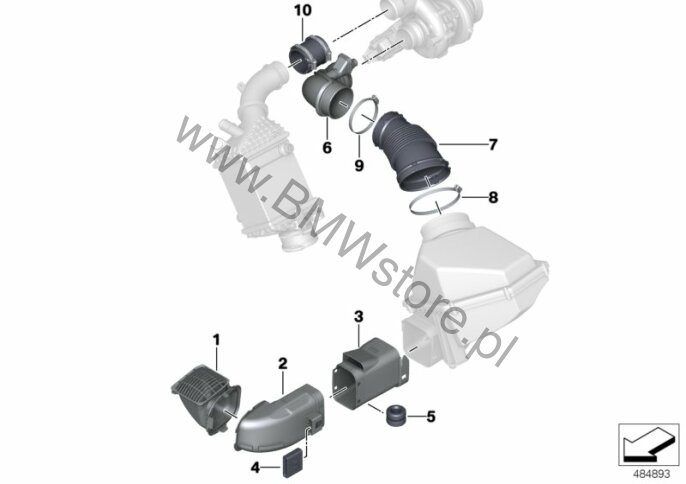 10

6

9

7

8

www.BMWstore.pl

3

1

2

5

4

484893