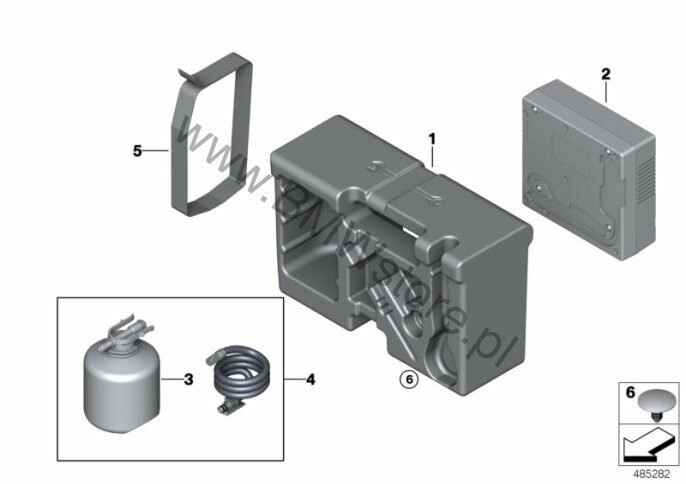 www.BMWstore.pl

5

1

2

3

4

6

6

485282