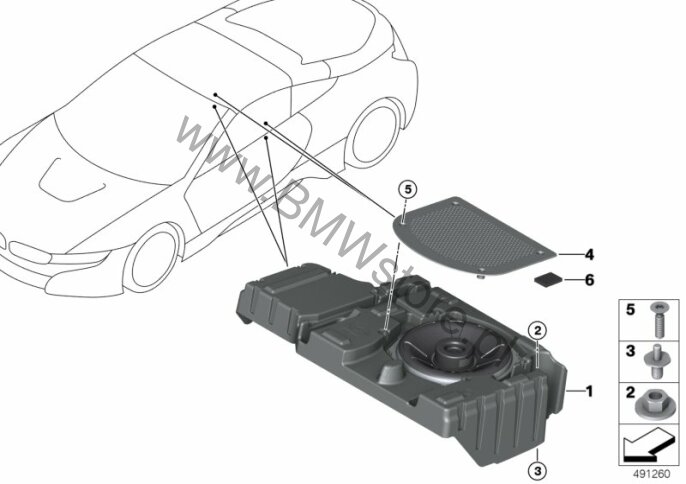 www.BMWstore.pl

5
4
6
2
1
3

5
3
2

491260