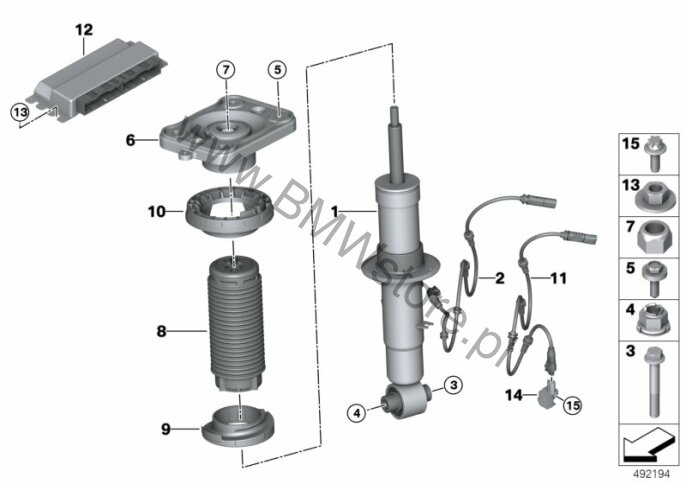 12
13
7
5
6
10
8
9
1
2
11
3
4
14
15
www.BMWstore.pl
15
13
7
5
4
3
492194