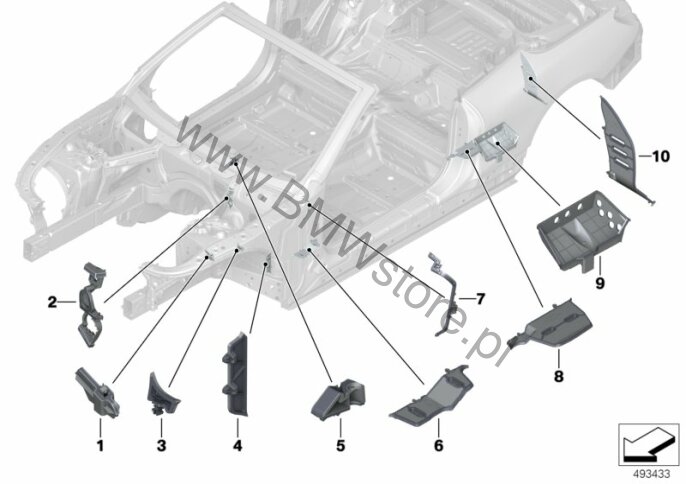 www.BMWstore.pl

10

2

7

9

8

1

3

4

5

6

493433