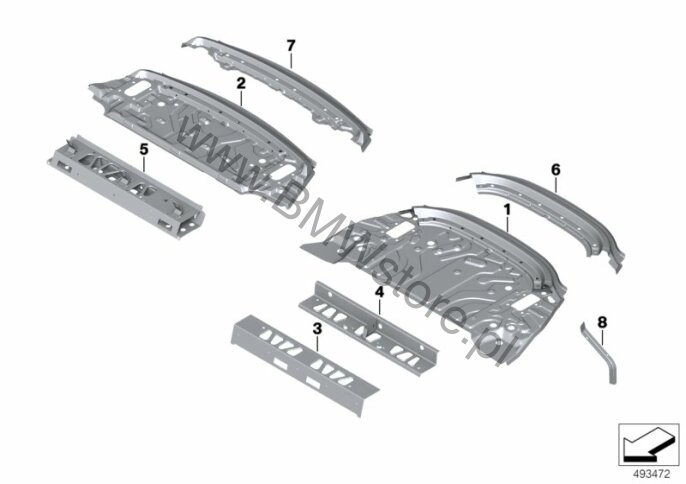 7
2
5
6
1
4
3
8
www.BMWstore.pl
493472