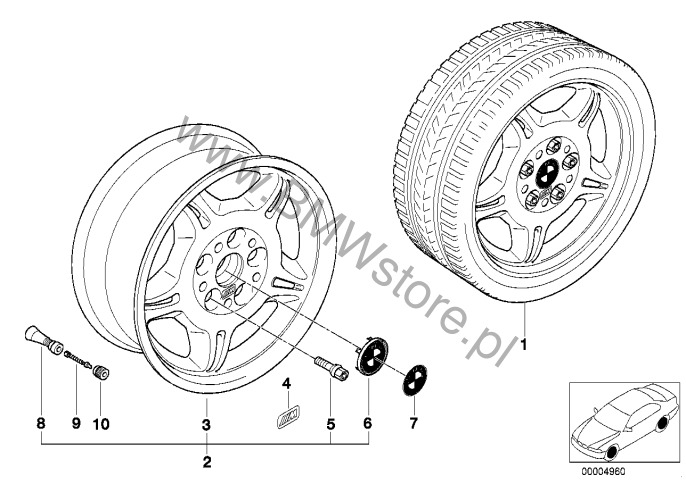 www.BMWstore.pl

1

4

8
9
10
3
5
6
7

2

00004960