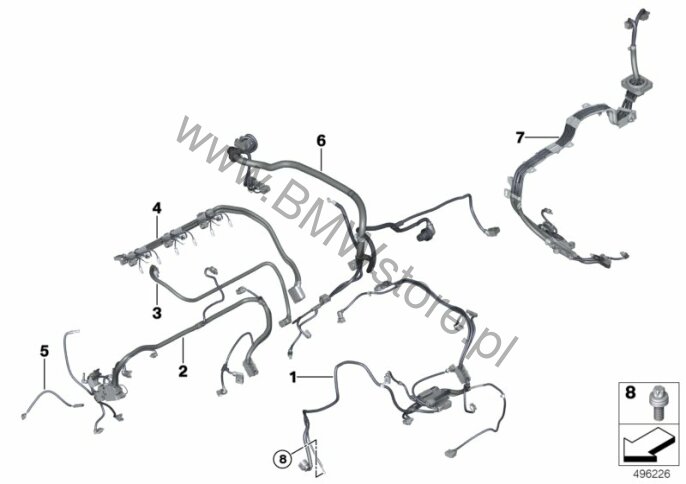 www.BMWstore.pl

6

7

4

3

2

5

1

8

8

496226