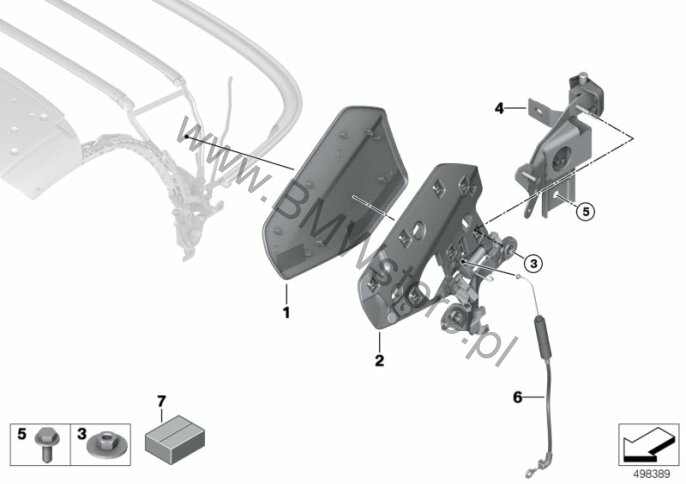 www.BMWstore.pl

4

5

3

1

2

6

7

5

3

498389