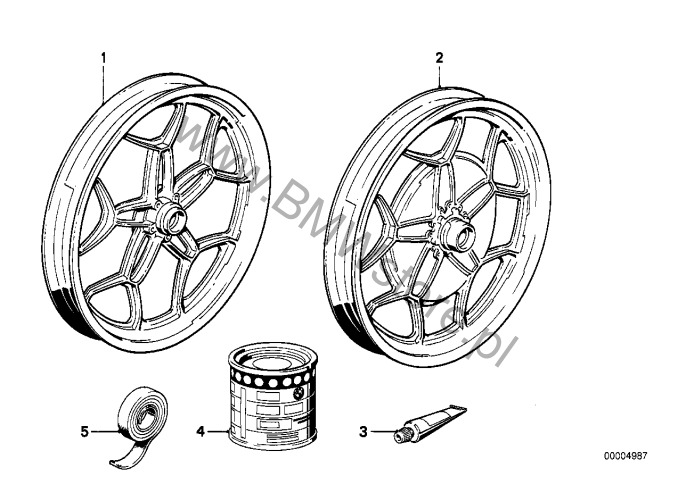 1
2
www.BMW-store.pl
5
4
3
00004987